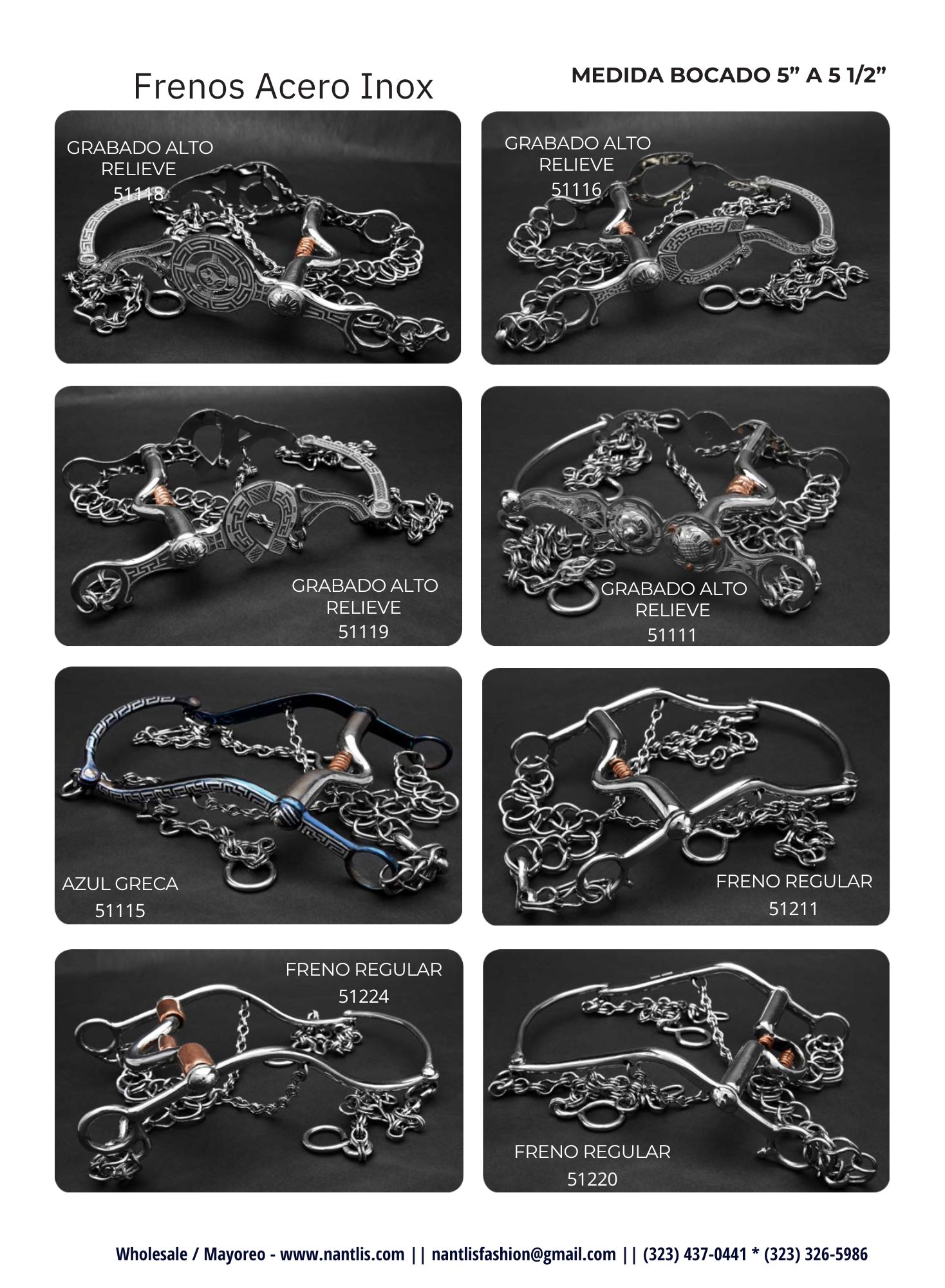 Frenos Acero Inox

MEDIDA BOCADO 5” A 5 1/2”

GRABADO ALTO RELIEVE 51118

GRABADO ALTO RELIEVE 51116

GRABADO ALTO RELIEVE 51119

GRABADO ALTO RELIEVE 51111

AZUL GRECA 51115

FRENO REGULAR 51211

FRENO REGULAR 51224

FRENO REGULAR 51220

Wholesale / Mayoreo - www.nantlis.com || nantlisfashion@gmail.com || (323) 437-0441 * (323) 326-5986