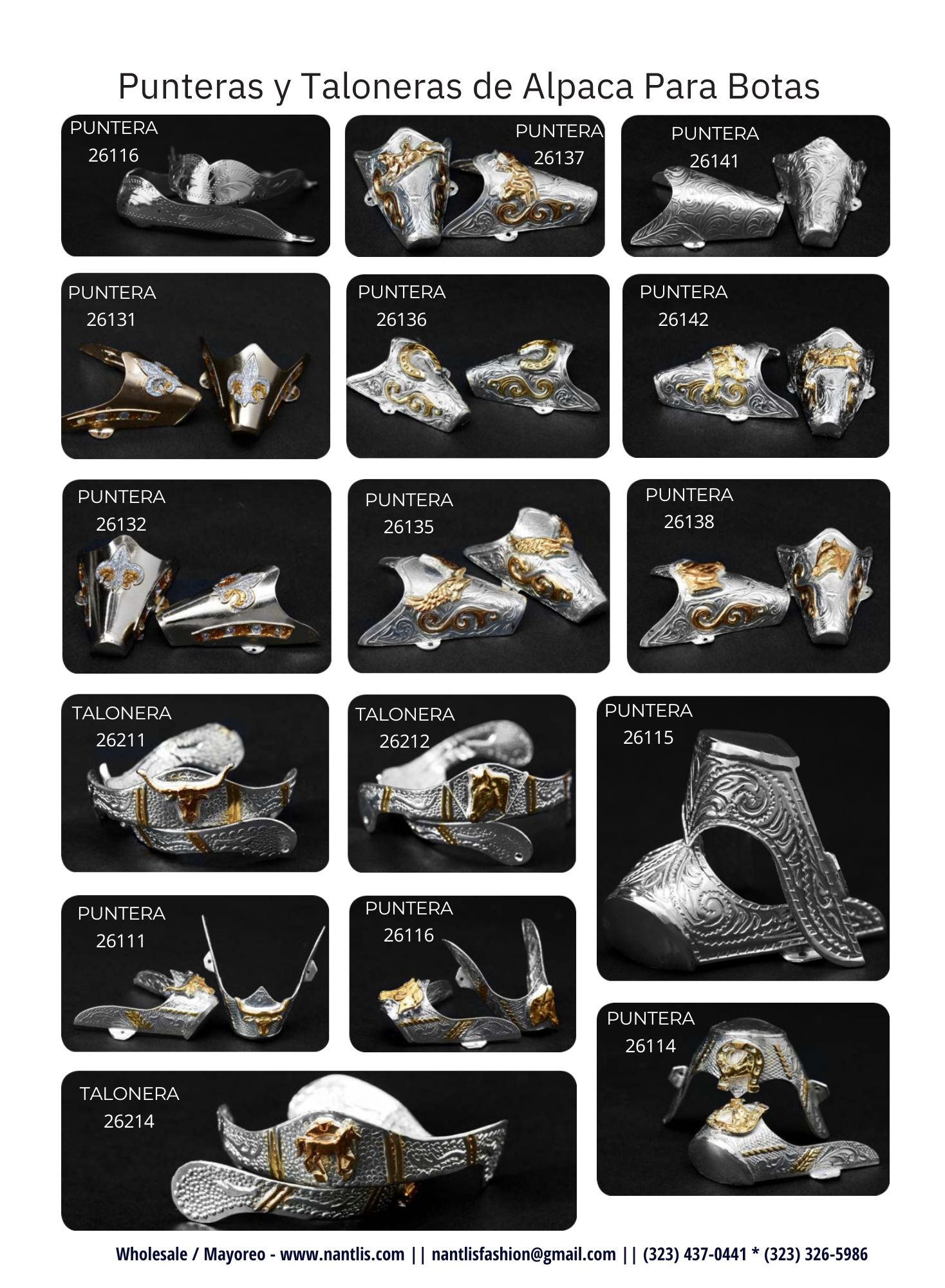 Punteras y Taloneras de Alpaca Para Botas

PUNTERA
26116

PUNTERA
26137

PUNTERA
26141

PUNTERA
26131

PUNTERA
26136

PUNTERA
26142

PUNTERA
26132

PUNTERA
26135

PUNTERA
26138

TALONERA
26211

TALONERA
26212

PUNTERA
26115

PUNTERA
26111

PUNTERA
26116

PUNTERA
26114

TALONERA
26214

Wholesale / Mayoreo - www.nantlis.com || nantlisfashion@gmail.com || (323) 437-0441 * (323) 326-5986